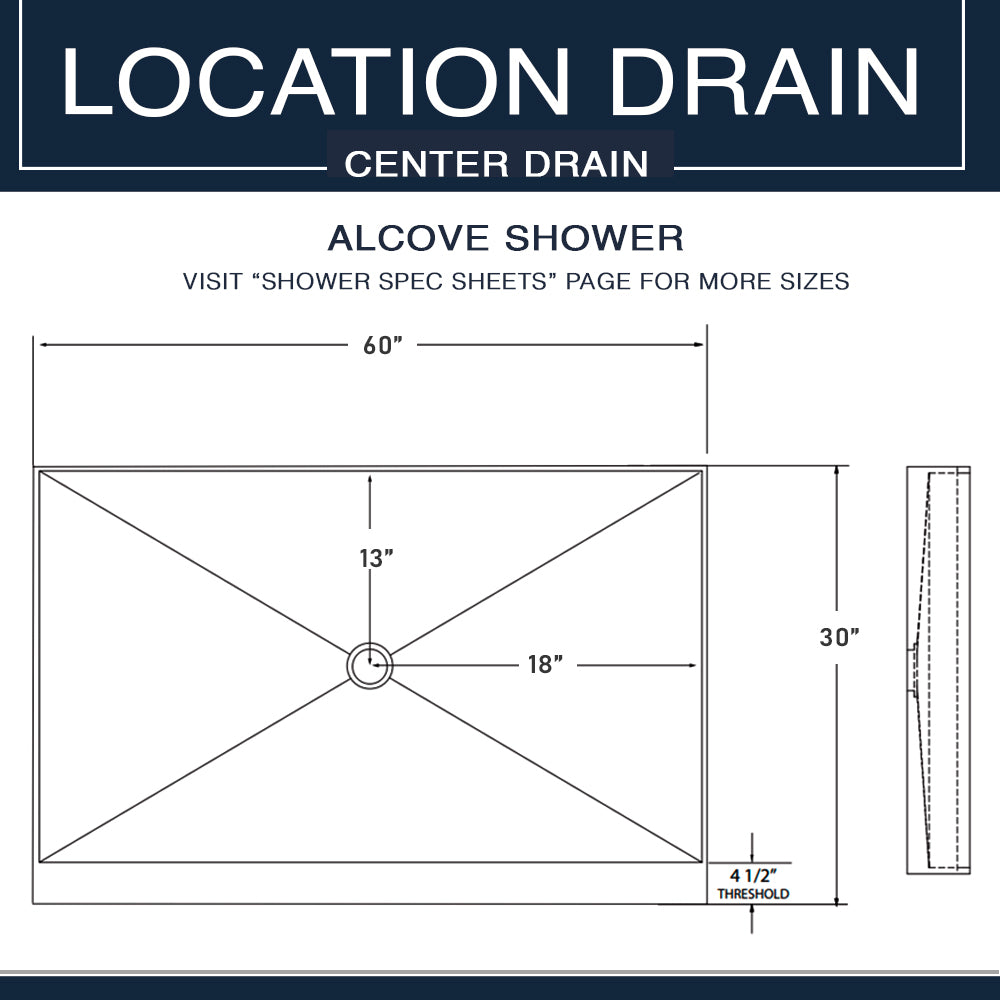 LOCATION DRAIN

CENTER DRAIN

ALCOVE SHOWER

VISIT “SHOWER SPEC SHEETS” PAGE FOR MORE SIZES

60”

13”

18”

30”

4 1/2”
THRESHOLD