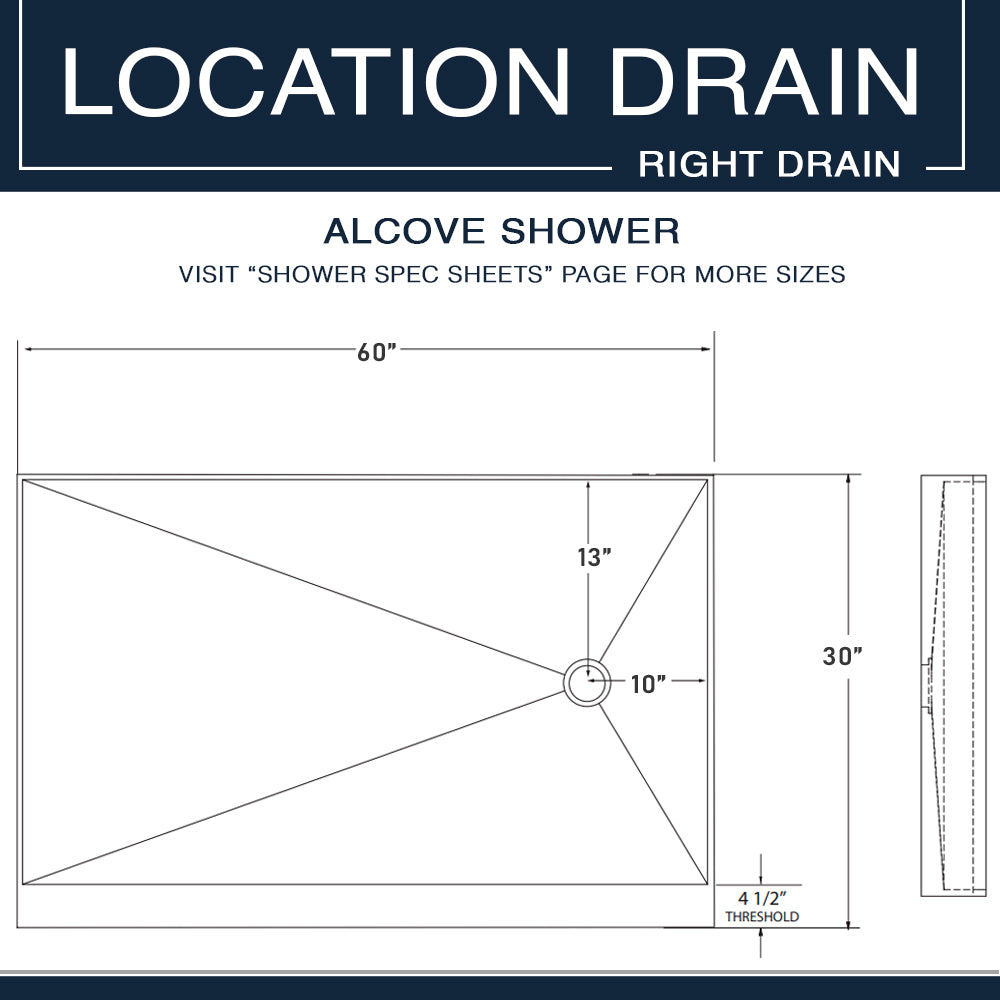 LOCATION DRAIN
RIGHT DRAIN

ALCOVE SHOWER
VISIT “SHOWER SPEC SHEETS” PAGE FOR MORE SIZES

60”

13”

10”

30”

4 1/2”
THRESHOLD