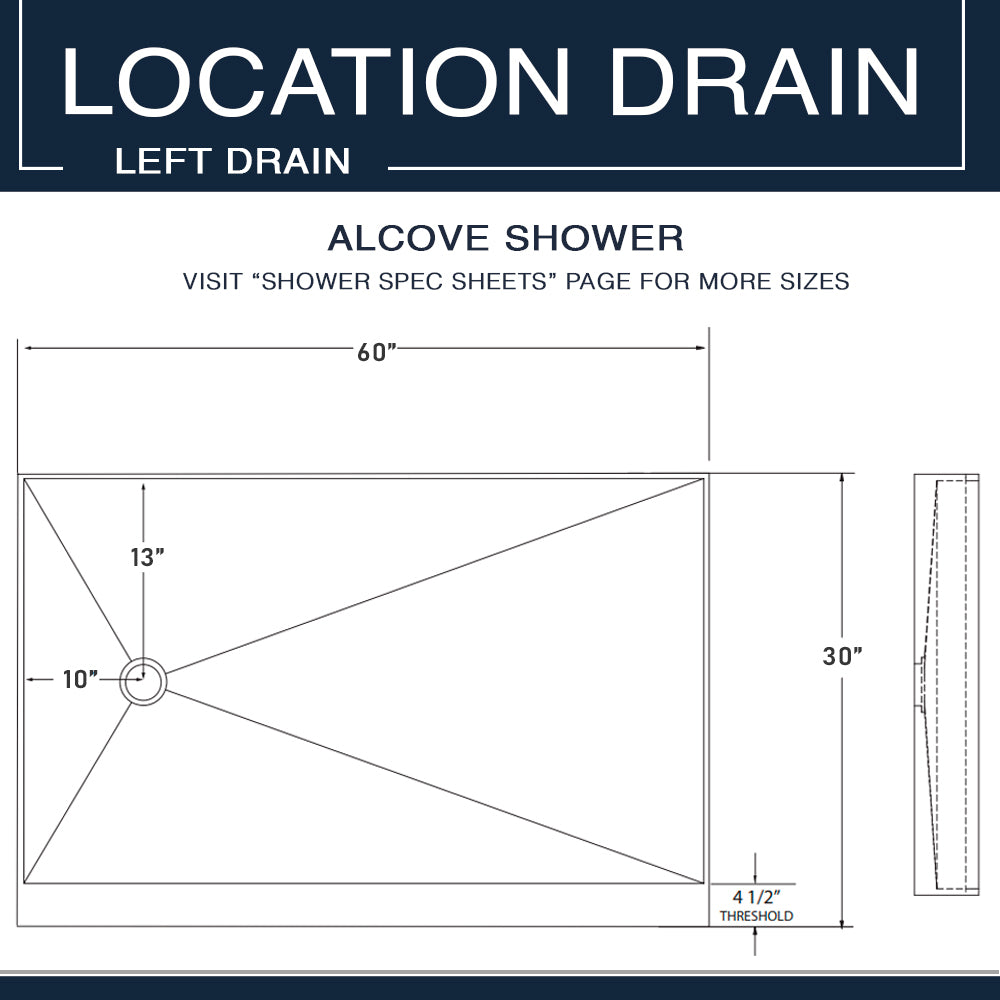 LOCATION DRAIN
LEFT DRAIN

ALCOVE SHOWER
VISIT “SHOWER SPEC SHEETS” PAGE FOR MORE SIZES

60”
13”
10”
30”
4 1/2”
THRESHOLD