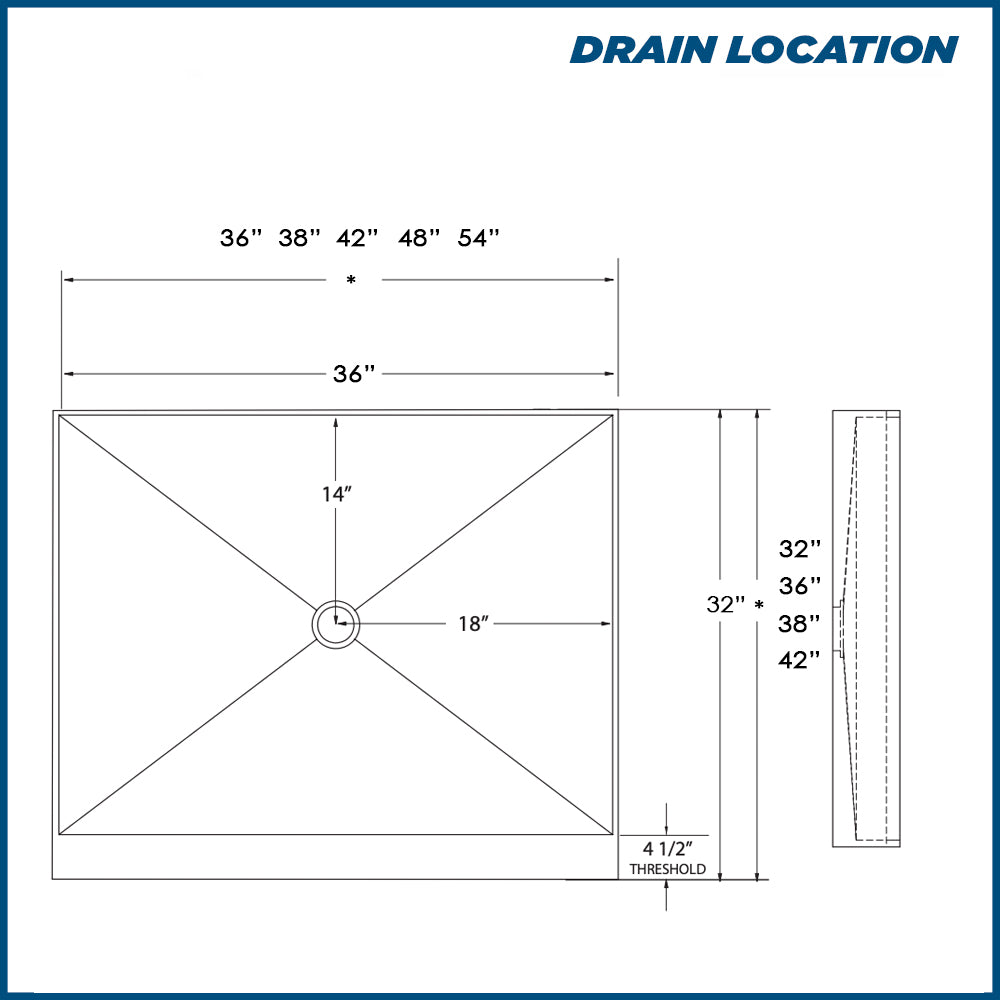 DRAIN LOCATION

36" 38" 42" 48" 54"

*

36"

14"

18"

32" *

32"
36"
38"
42"

4 1/2"
THRESHOLD