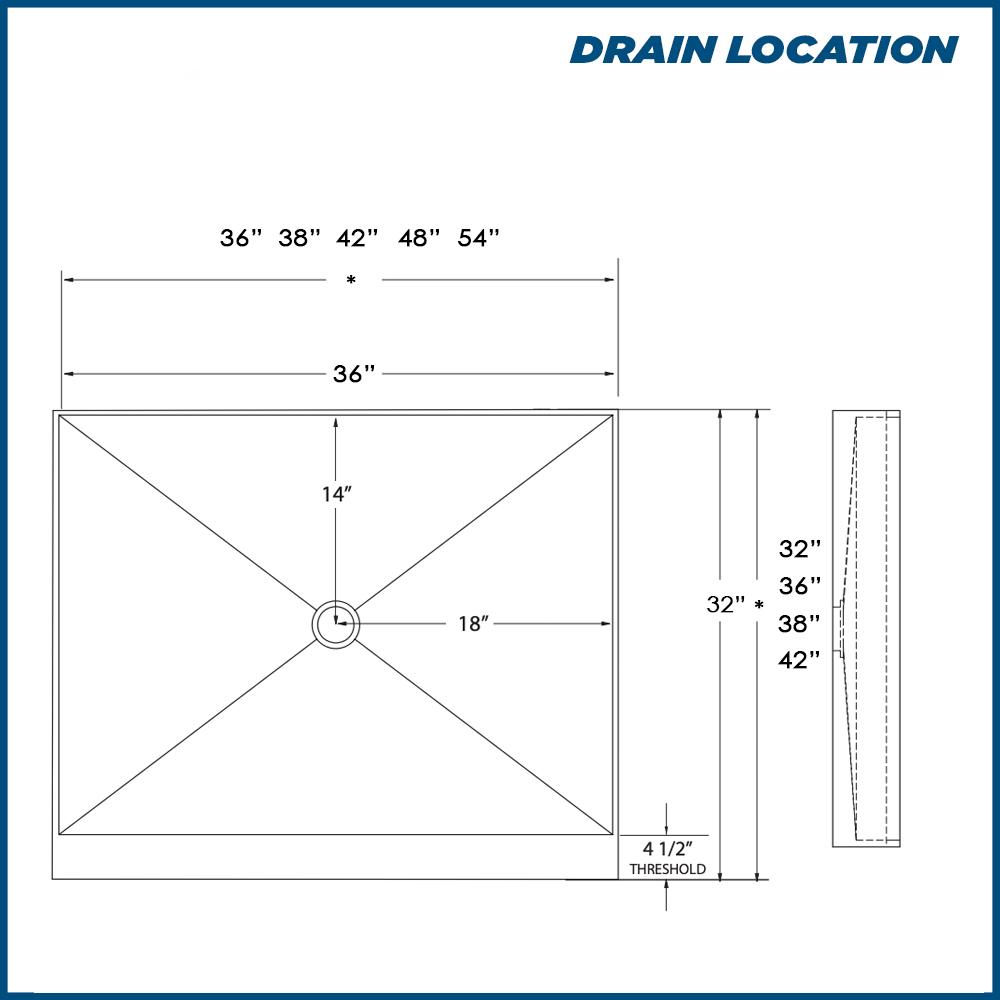 DRAIN LOCATION

36" 38" 42" 48" 54"

*

36"

14"

18"

32" *

32"
36"
38"
42"

4 1/2"
THRESHOLD